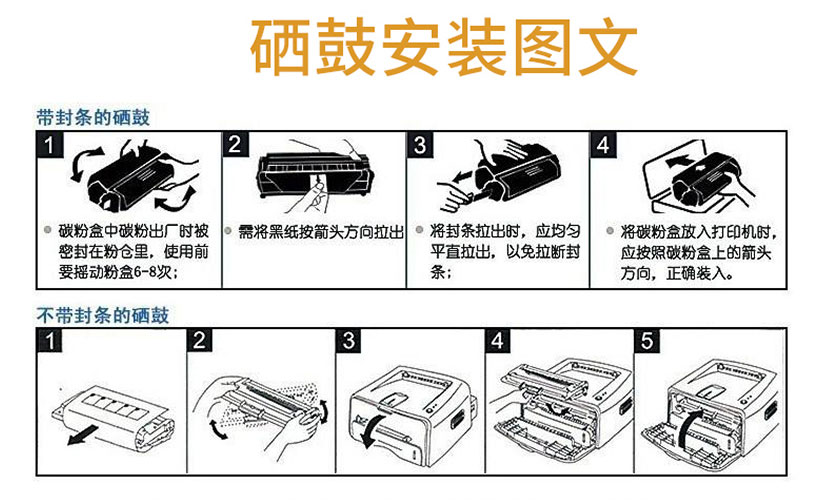 硒鼓安装图文

带封条的硒鼓

1
碳粉盒中碳粉出厂时被密封在粉仓里，使用前要摇动粉盒6-8次；

2
需将黑纸按箭头方向拉出

3
将封条拉出时，应均匀平直拉出，以免拉断封条；

4
将碳粉盒放入打印机时，应按照碳粉盒上的箭头方向，正确装入。

不带封条的硒鼓

1

2

3

4

5