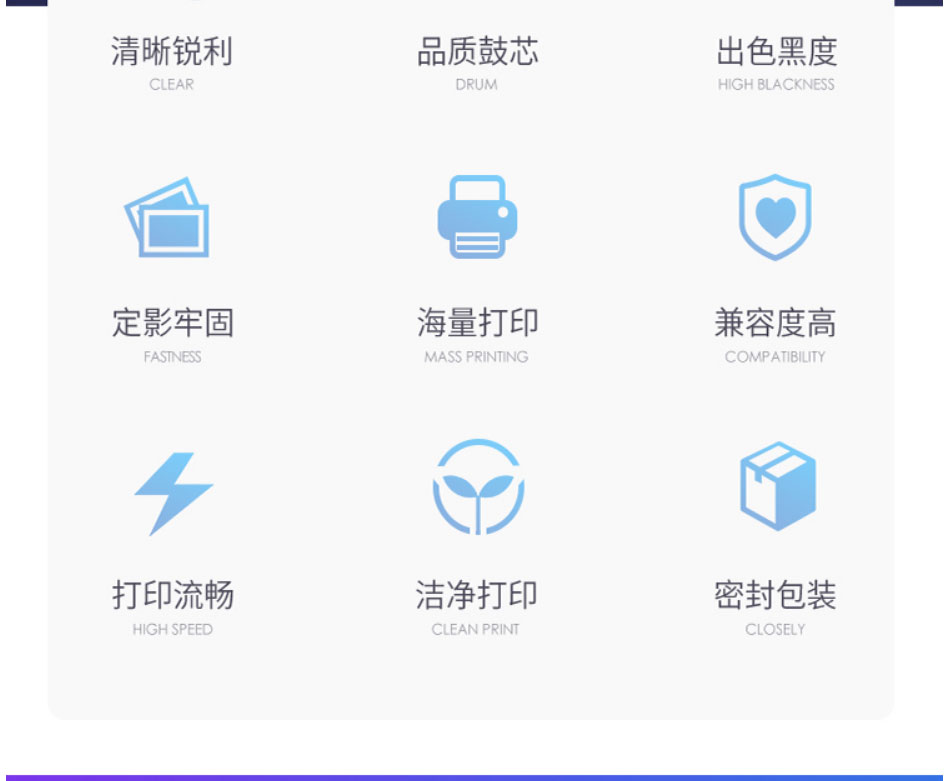 清晰锐利
CLEAR

品质鼓芯
DRUM

出色黑度
HIGH BLACKNESS

定影牢固
FASTNESS

海量打印
MASS PRINTING

兼容度高
COMPATIBILITY

打印流畅
HIGH SPEED

洁净打印
CLEAN PRINT

密封包装
CLOSELY