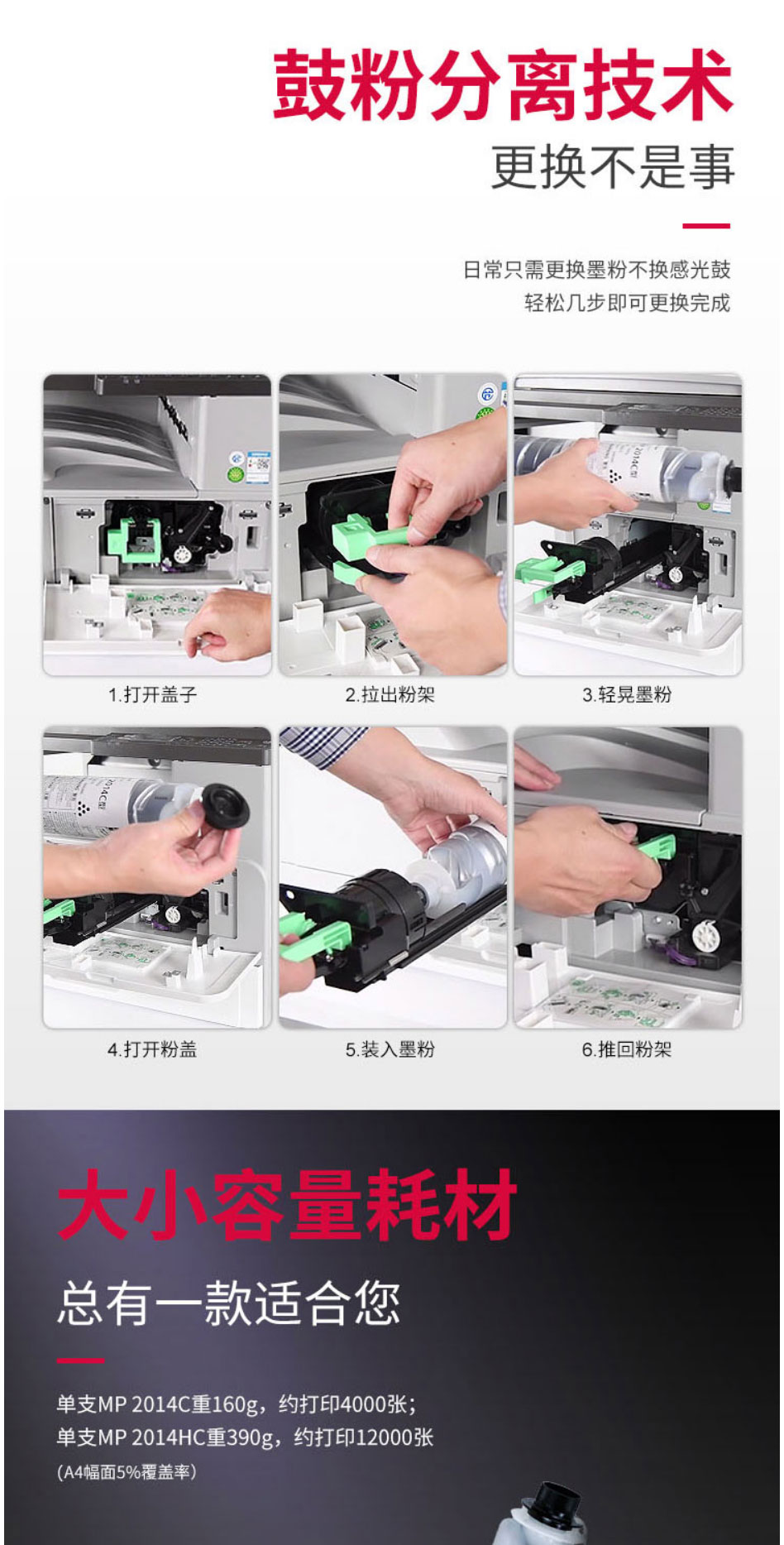 鼓粉分离技术

更换不是事

日常只需更换墨粉不换感光鼓
轻松几步即可更换完成

1.打开盖子

2.拉出粉架

3.轻晃墨粉

4.打开粉盖

5.装入墨粉

6.推回粉架

大小容量耗材

总有一款适合您

单支MP 2014C重160g，约打印4000张；
单支MP 2014HC重390g，约打印12000张
(A4幅面5%覆盖率)